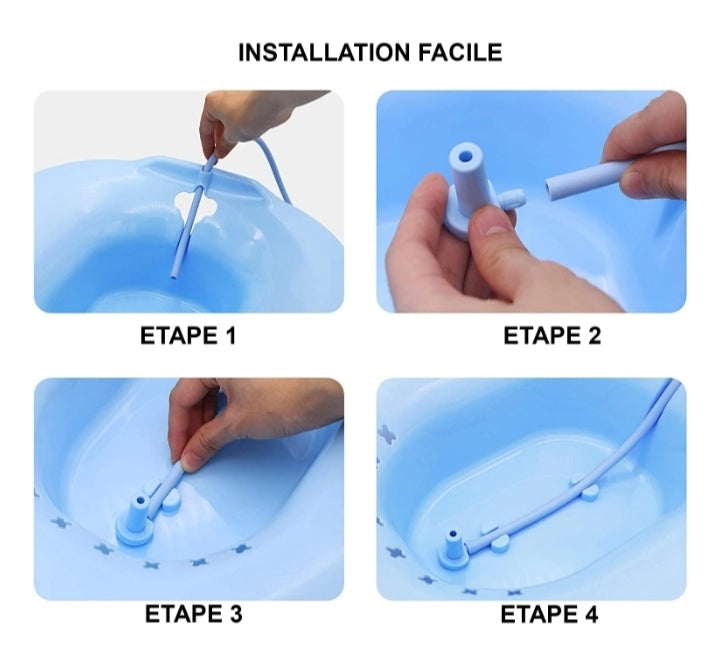 INSTALLATION FACILE

ETAPE 1

ETAPE 2

ETAPE 3

ETAPE 4